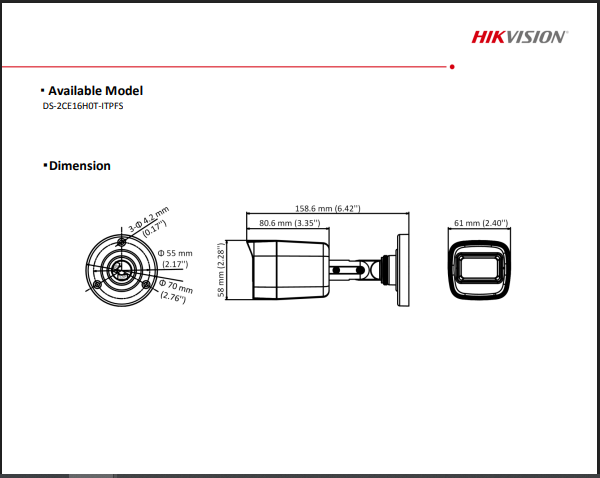 HIKVISION

▪ Available Model
DS-2CE16H0T-ITPFS

▪ Dimension

3-Φ 4.2 mm (0.17'')
Φ 55 mm (2.17'')
Φ 70 mm (2.76'')

158.6 mm (6.42'')
80.6 mm (3.35'')
58 mm (2.28'')

61 mm (2.40'')